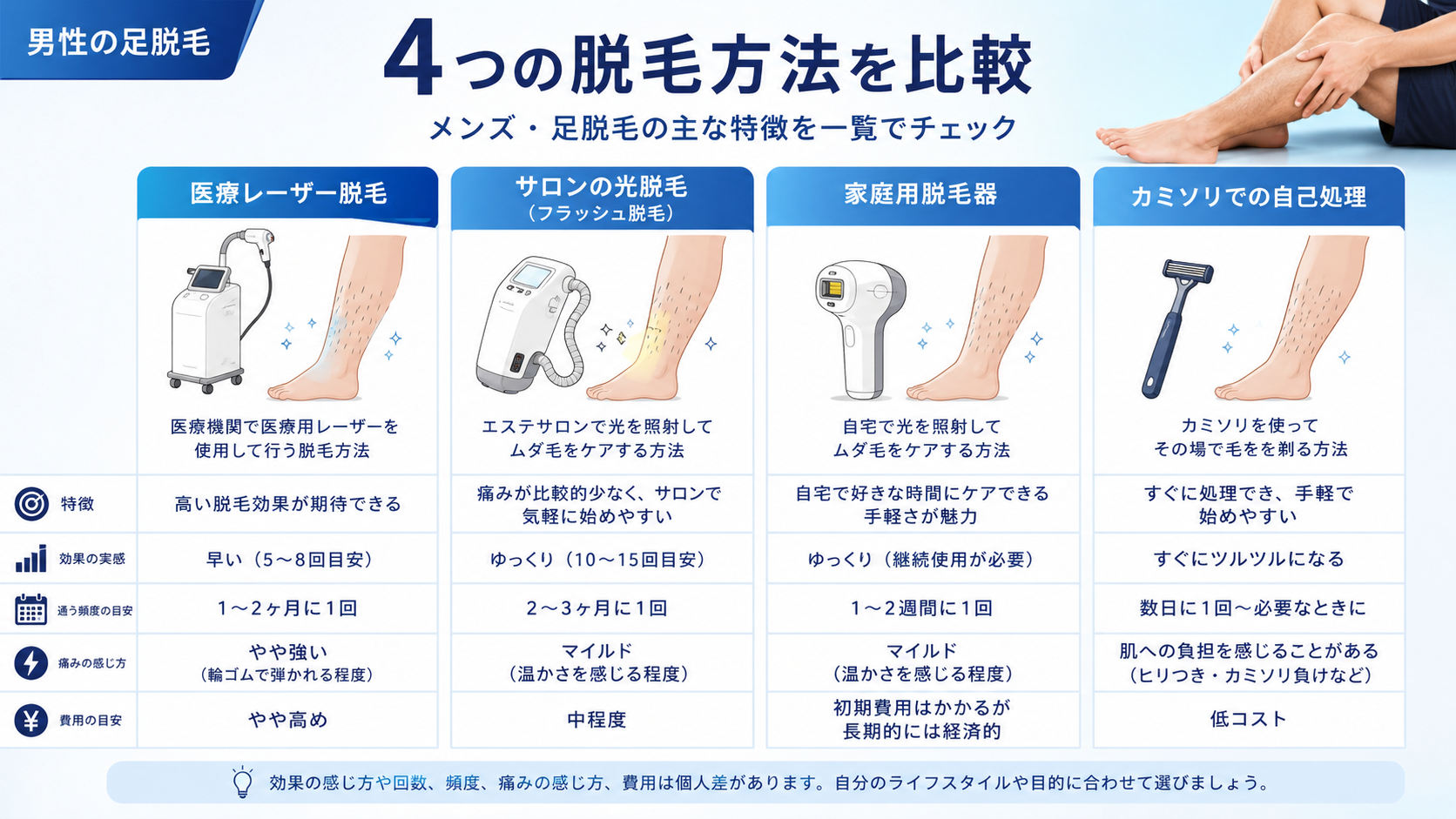 男性の足脱毛

4つの脱毛方法を比較

メンズ・足脱毛の主な特徴を一覧でチェック

| | 医療レーザー脱毛 | サロンの光脱毛（フラッシュ脱毛） | 家庭用脱毛器 | カミソリでの自己処理 |
|---|---|---|---|---|
| | 医療機関で医療用レーザーを使用して行う脱毛方法 | エステサロンで光を照射してムダ毛をケアする方法 | 自宅で光を照射してムダ毛をケアする方法 | カミソリを使ってその場で毛をを剃る方法 |
| 特徴 | 高い脱毛効果が期待できる | 痛みが比較的少なく、サロンで気軽に始めやすい | 自宅で好きな時間にケアできる手軽さが魅力 | すぐに処理でき、手軽で始めやすい |
| 効果の実感 | 早い（5〜8回目安） | ゆっくり（10〜15回目安） | ゆっくり（継続使用が必要） | すぐにツルツルになる |
| 通う頻度の目安 | 1〜2ヶ月に1回 | 2〜3ヶ月に1回 | 1〜2週間に1回 | 数日に1回〜必要なときに |
| 痛みの感じ方 | やや強い（輪ゴムで弾かれる程度） | マイルド（温かさを感じる程度） | マイルド（温かさを感じる程度） | 肌への負担を感じることがある（ヒリつき・カミソリ負けなど） |
| 費用の目安 | やや高め | 中程度 | 初期費用はかかるが長期的には経済的 | 低コスト |

効果の感じ方や回数、頻度、痛みの感じ方、費用は個人差があります。自分のライフスタイルや目的に合わせて選びましょう。